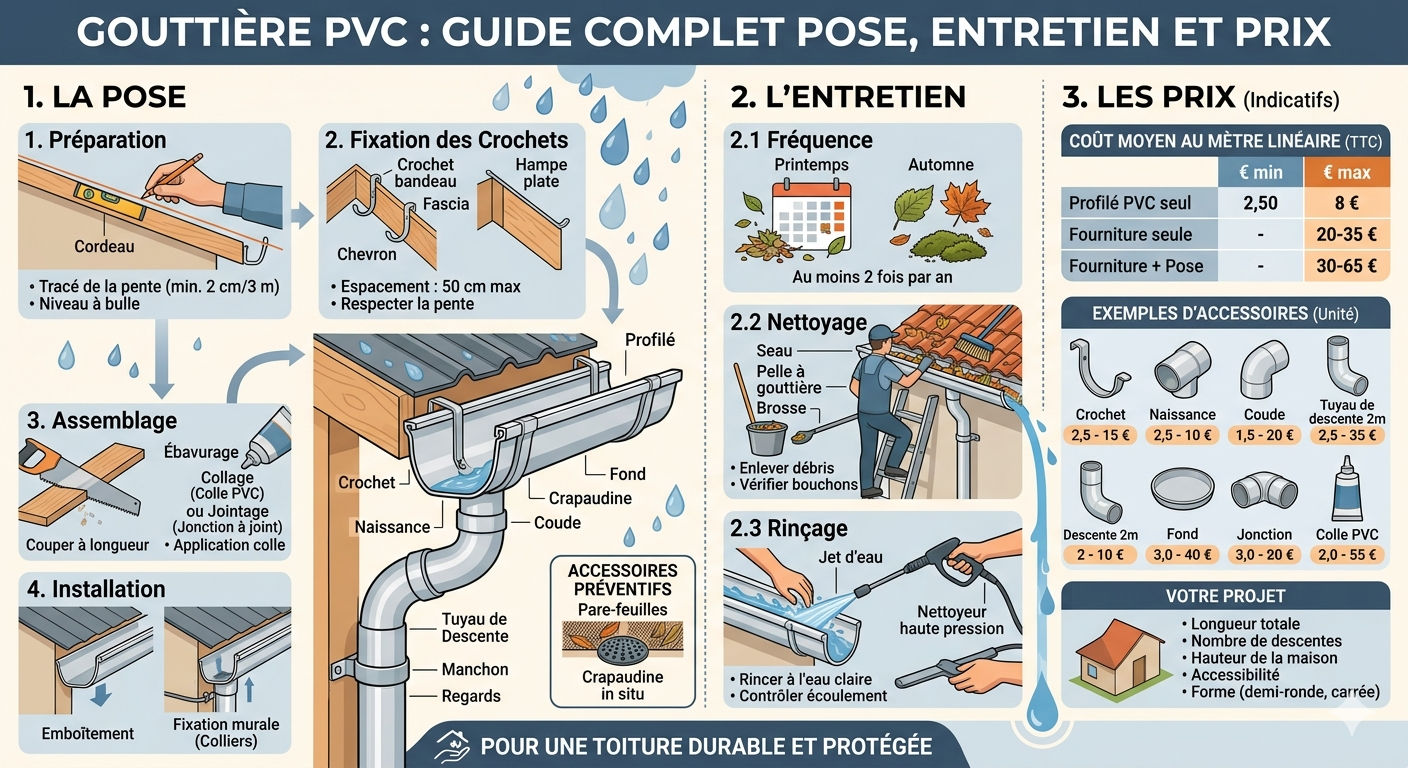 GOUTTIÈRE PVC : GUIDE COMPLET POSE, ENTRETIEN ET PRIX

1. LA POSE

1. Préparation

Cordeau

• Tracé de la pente (min. 2 cm/3 m)
• Niveau à bulle

2. Fixation des Crochets

Crochet bandeau

Hampe plate

Fascia

Chevron

• Espacement : 50 cm max
• Respecter la pente

3. Assemblage

Ébavurage

Collage (Colle PVC) ou Jointage (Jonction à joint)

Couper à longueur

• Application colle

4. Installation

Emboîtement

Fixation murale (Colliers)

Profilé

Crochet

Fond

Crapaudine

Naissance

Coude

Tuyau de Descente

Manchon

Regards

ACCESSOIRES PRÉVENTIFS

Pare-feuilles

Crapaudine in situ

2. L'ENTRETIEN

2.1 Fréquence

Printemps

Automne

Au moins 2 fois par an

2.2 Nettoyage

Seau

Pelle à gouttière

Brosse

• Enlever débris
• Vérifier bouchons

2.3 Rinçage

Jet d'eau

Nettoyeur haute pression

• Rincer à l'eau claire
• Contrôler écoulement

3. LES PRIX (Indicatifs)

COÛT MOYEN AU MÈTRE LINÉAIRE (TTC)

| | € min | € max |
|---|---|---|
| Profilé PVC seul | 2,50 | 8 € |
| Fourniture seule | - | 20-35 € |
| Fourniture + Pose | - | 30-65 € |

EXEMPLES D'ACCESSOIRES (Unité)

Crochet 2,5 - 15 €

Naissance 2,5 - 10 €

Coude 1,5 - 20 €

Tuyau de descente 2m 2,5 - 35 €

Descente 2m 2 - 10 €

Fond 3,0 - 40 €

Jonction 3,0 - 20 €

Colle PVC 2,0 - 55 €

VOTRE PROJET

• Longueur totale
• Nombre de descentes
• Hauteur de la maison
• Accessibilité
• Forme (demi-ronde, carrée)

POUR UNE TOITURE DURABLE ET PROTÉGÉE