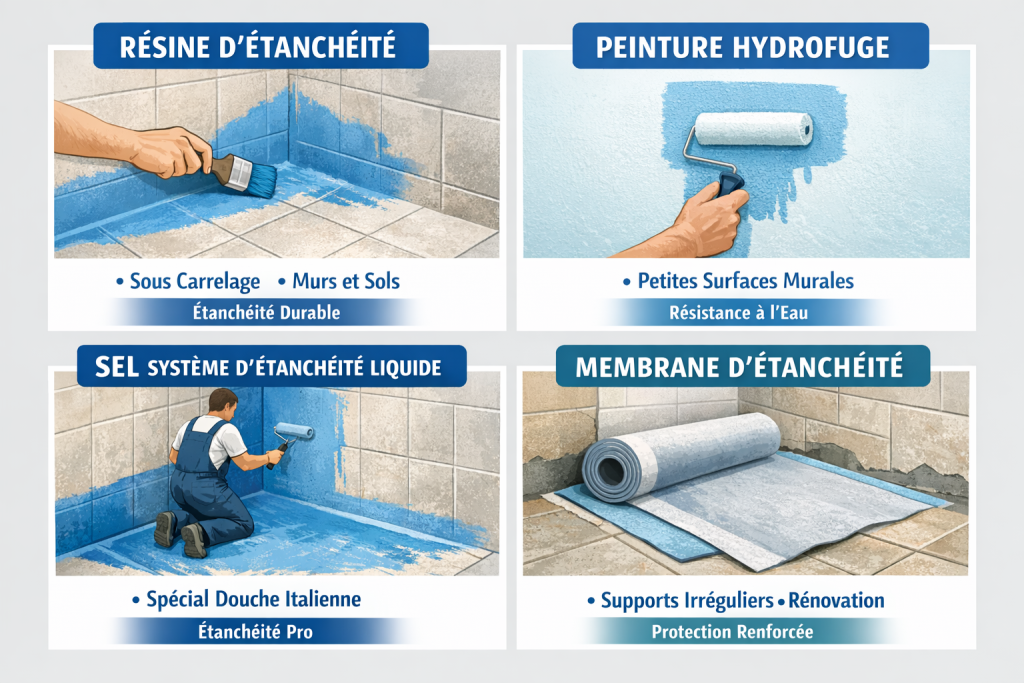 RÉSINE D'ÉTANCHÉITÉ

• Sous Carrelage • Murs et Sols

Étanchéité Durable

PEINTURE HYDROFUGE

• Petites Surfaces Murales

Résistance à l'Eau

SEL SYSTÈME D'ÉTANCHÉITÉ LIQUIDE

• Spécial Douche Italienne

Étanchéité Pro

MEMBRANE D'ÉTANCHÉITÉ

• Supports Irréguliers • Rénovation

Protection Renforcée